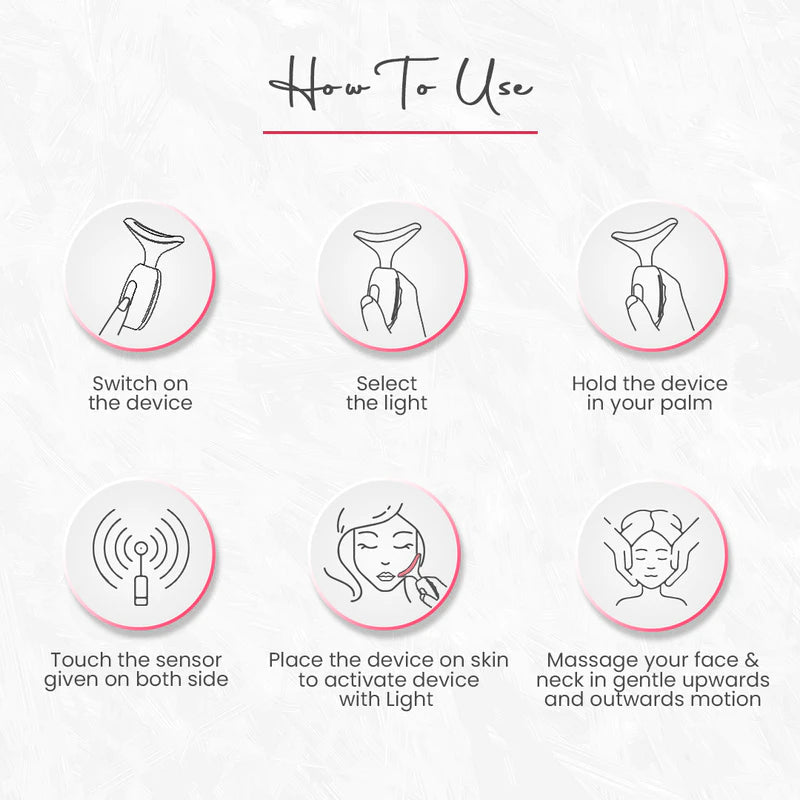 How To Use

Switch on the device

Select the light

Hold the device in your palm

Touch the sensor given on both side

Place the device on skin to activate device with Light

Massage your face & neck in gentle upwards and outwards motion